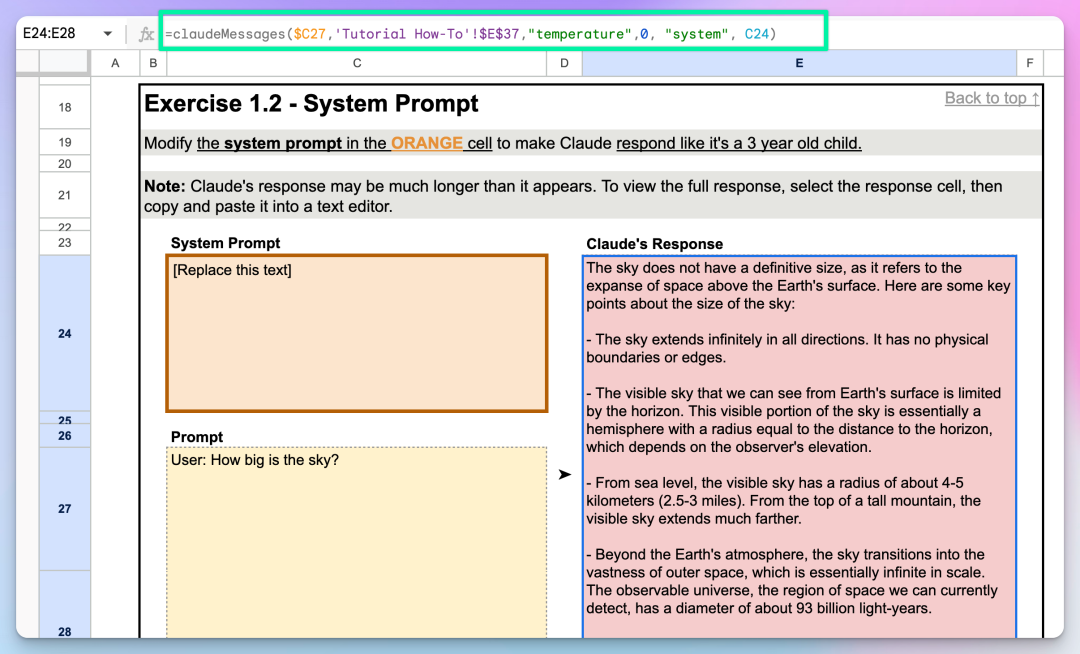 E24:E28

=claudeMessages($C27,'Tutorial How-To'!$E$37,"temperature",0, "system", C24)

A B C D E F

18
19
20
21
22
23
24
25
26
27
28

Exercise 1.2 - System Prompt

Back to top ↑

Modify the system prompt in the ORANGE cell to make Claude respond like it's a 3 year old child.

Note: Claude's response may be much longer than it appears. To view the full response, select the response cell, then copy and paste it into a text editor.

System Prompt

[Replace this text]

Prompt

User: How big is the sky?

➤

Claude's Response

The sky does not have a definitive size, as it refers to the expanse of space above the Earth's surface. Here are some key points about the size of the sky:

- The sky extends infinitely in all directions. It has no physical boundaries or edges.

- The visible sky that we can see from Earth's surface is limited by the horizon. This visible portion of the sky is essentially a hemisphere with a radius equal to the distance to the horizon, which depends on the observer's elevation.

- From sea level, the visible sky has a radius of about 4-5 kilometers (2.5-3 miles). From the top of a tall mountain, the visible sky extends much farther.

- Beyond the Earth's atmosphere, the sky transitions into the vastness of outer space, which is essentially infinite in scale. The observable universe, the region of space we can currently detect, has a diameter of about 93 billion light-years.